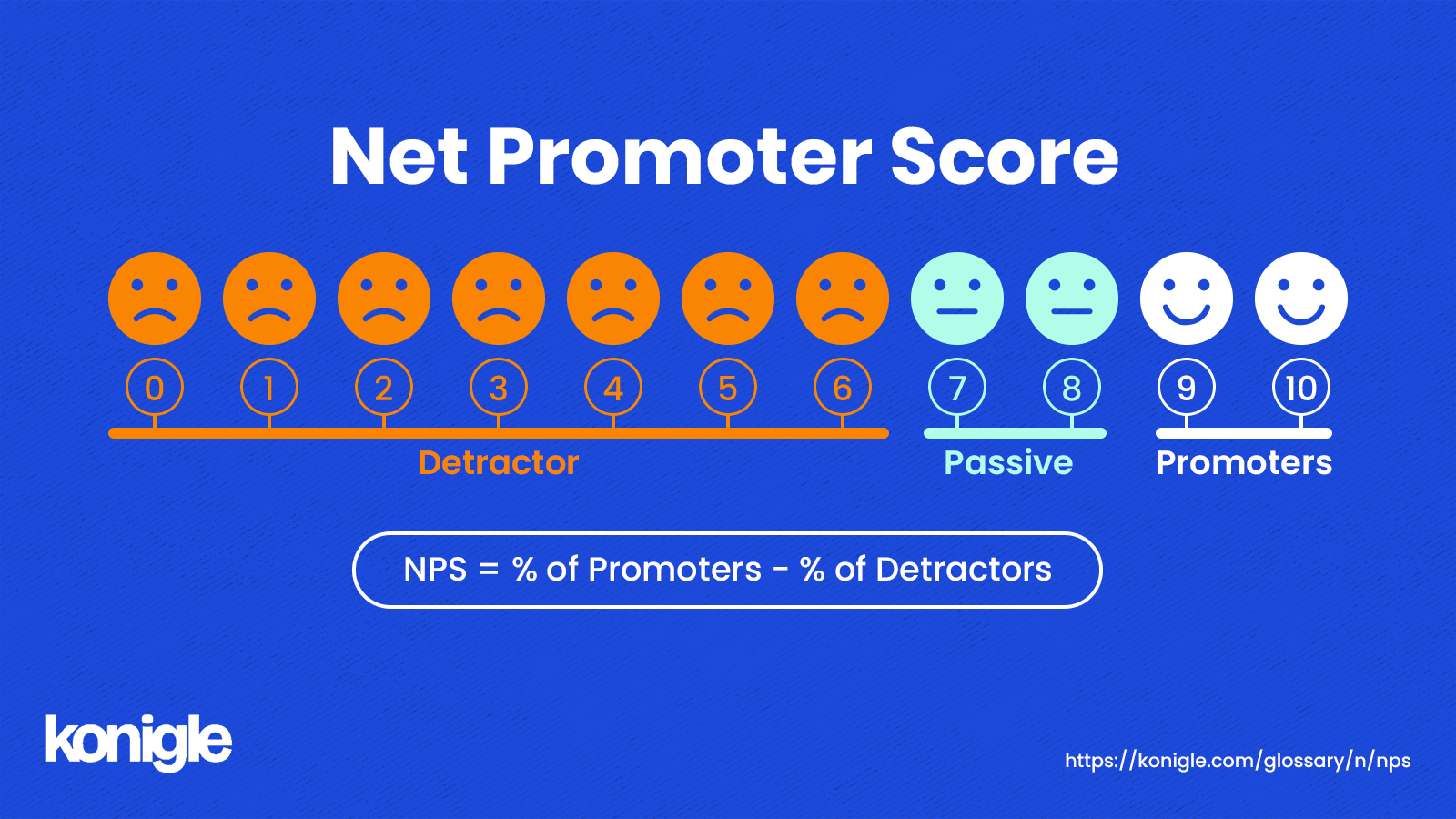 Net Promoter Score

0 1 2 3 4 5 6 7 8 9 10

Detractor Passive Promoters

NPS = % of Promoters - % of Detractors

konigle

https://konigle.com/glossary/n/nps